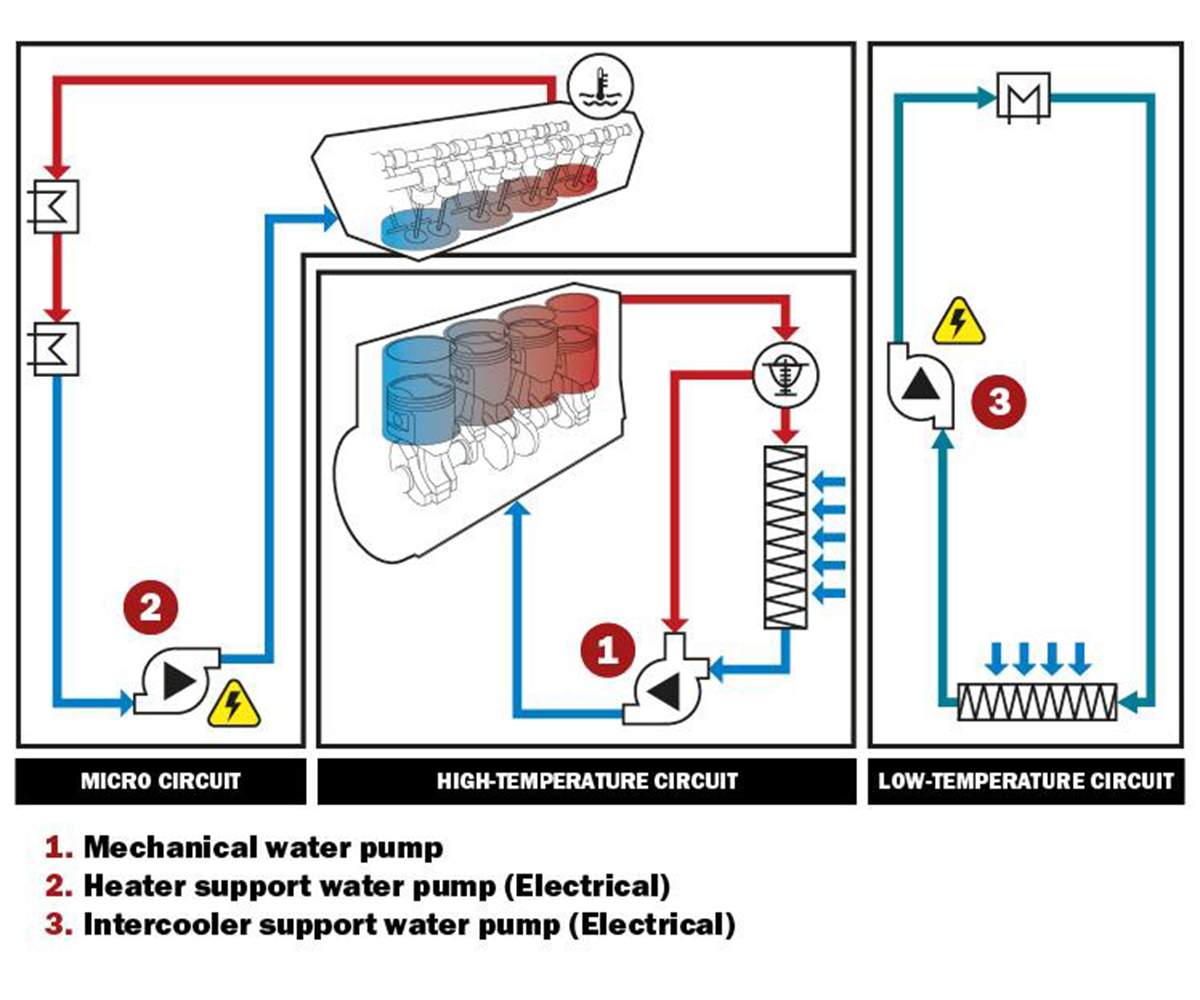 2

1

3

MICRO CIRCUIT

HIGH-TEMPERATURE CIRCUIT

LOW-TEMPERATURE CIRCUIT

1. Mechanical water pump
2. Heater support water pump (Electrical)
3. Intercooler support water pump (Electrical)